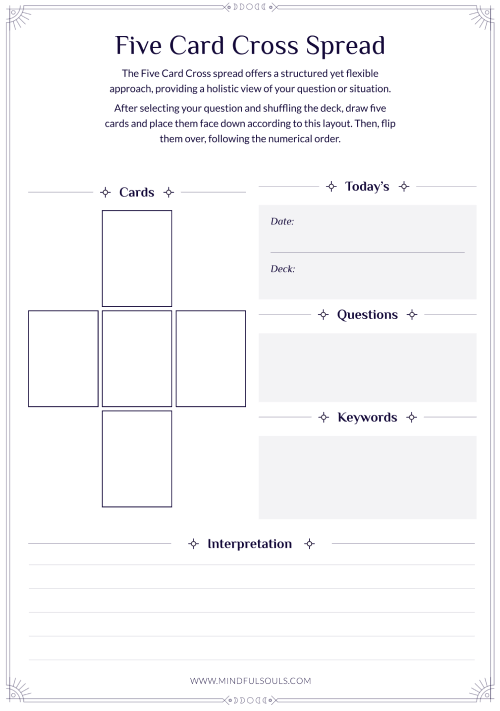 Five Card Cross Spread

The Five Card Cross spread offers a structured yet flexible approach, providing a holistic view of your question or situation.

After selecting your question and shuffling the deck, draw five cards and place them face down according to this layout. Then, flip them over, following the numerical order.

Cards

Today's

Date:

Deck:

Questions

Keywords

Interpretation

WWW.MINDFULSOULS.COM